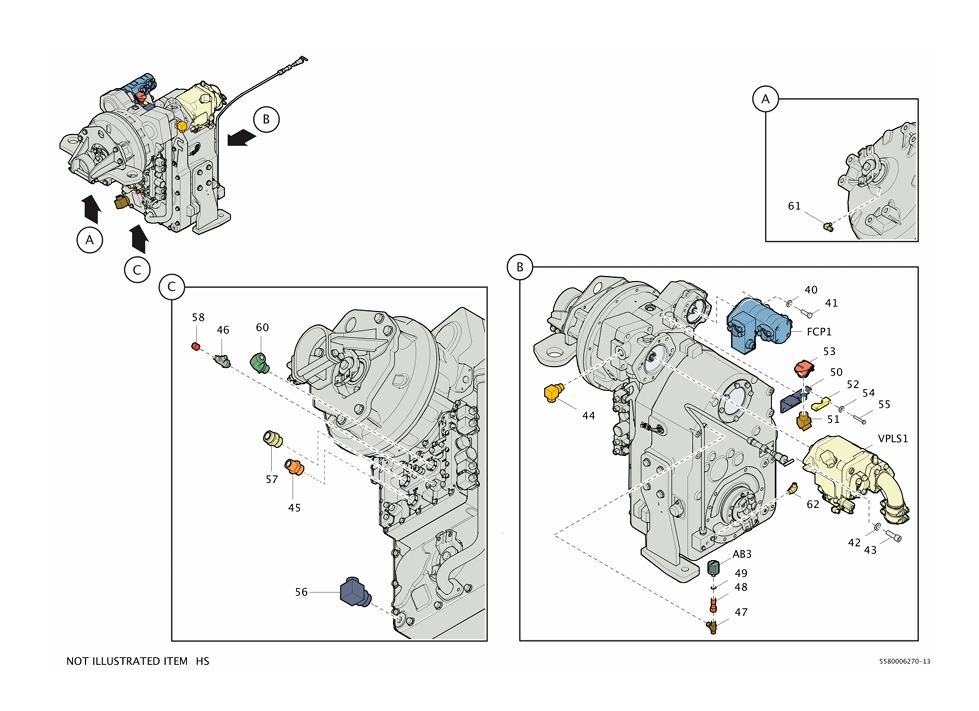 B

A

C

A

61

C

58
46
60

57
45

56

B

40
41
FCP1
53
50
52
54
55
51
44
VPLS1
62
42
43
AB3
49
48
47

NOT ILLUSTRATED ITEM HS

5580006270-13